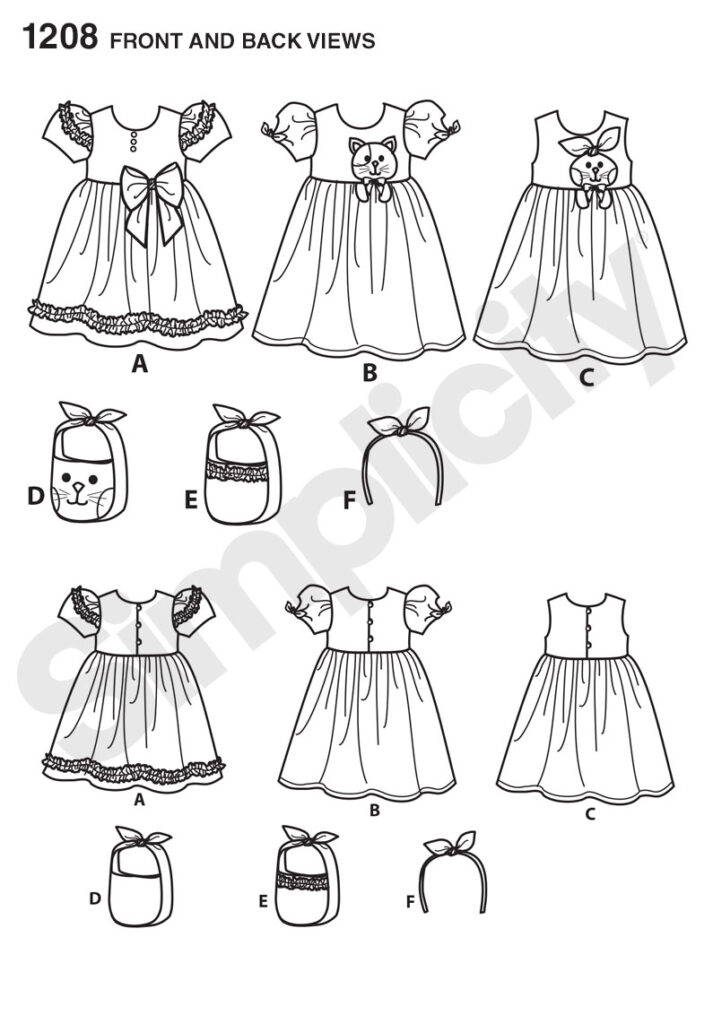 1208 FRONT AND BACK VIEWS

A

B

C

D

E

F

simplicity

A

B

C

D

E

F